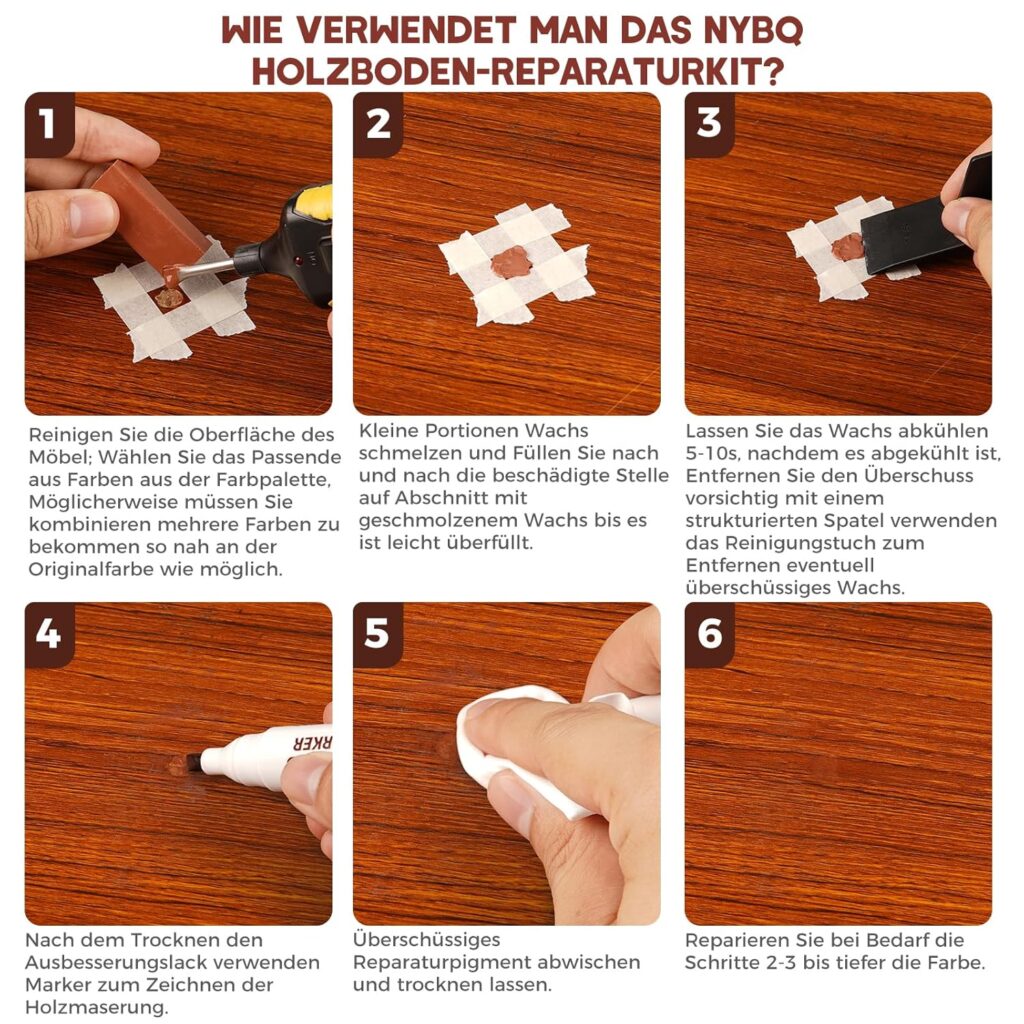 WIE VERWENDET MAN DAS NYBQ HOLZBODEN-REPARATURKIT?

1

Reinigen Sie die Oberfläche des Möbel; Wählen Sie das Passende aus Farben aus der Farbpalette, Möglicherweise müssen Sie kombinieren mehrere Farben zu bekommen so nah an der Originalfarbe wie möglich.

2

Kleine Portionen Wachs schmelzen und Füllen Sie nach und nach die beschädigte Stelle auf Abschnitt mit geschmolzenem Wachs bis es ist leicht überfüllt.

3

Lassen Sie das Wachs abkühlen 5-10s, nachdem es abgekühlt ist, Entfernen Sie den Überschuss vorsichtig mit einem strukturierten Spatel verwenden das Reinigungstuch zum Entfernen eventuell überschüssiges Wachs.

4

RKER

Nach dem Trocknen den Ausbesserungslack verwenden Marker zum Zeichnen der Holzmaserung.

5

Überschüssiges Reparaturpigment abwischen und trocknen lassen.

6

Reparieren Sie bei Bedarf die Schritte 2-3 bis tiefer die Farbe.